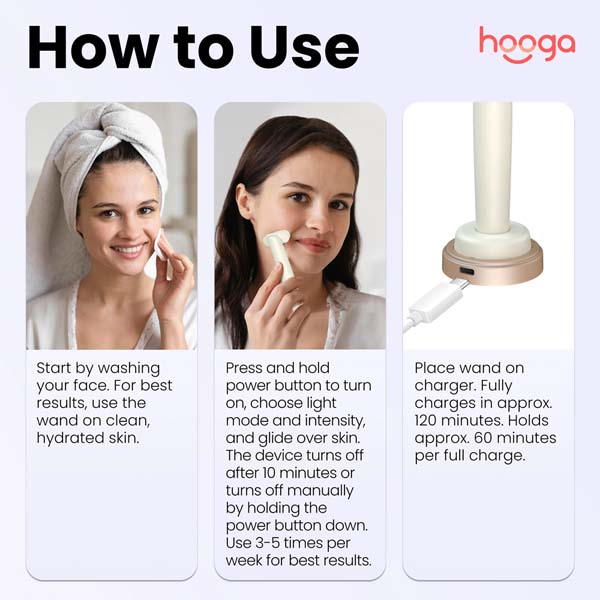 How to Use

hooga

Start by washing your face. For best results, use the wand on clean, hydrated skin.

Press and hold power button to turn on, choose light mode and intensity, and glide over skin. The device turns off after 10 minutes or turns off manually by holding the power button down. Use 3-5 times per week for best results.

Place wand on charger. Fully charges in approx. 120 minutes. Holds approx. 60 minutes per full charge.